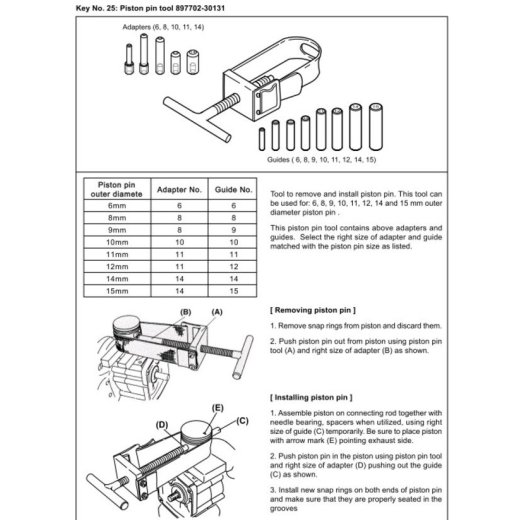 Key No. 25: Piston pin tool 897702-30131

Adapters (6, 8, 10, 11, 14)

Guides ( 6, 8, 9, 10, 11, 12, 14, 15)

| Piston pin outer diamete | Adapter No. | Guide No. |
|---|---|---|
| 6mm | 6 | 6 |
| 8mm | 8 | 8 |
| 9mm | 8 | 9 |
| 10mm | 10 | 10 |
| 11mm | 11 | 11 |
| 12mm | 11 | 12 |
| 14mm | 14 | 14 |
| 15mm | 14 | 15 |

Tool to remove and install piston pin. This tool can be used for: 6, 8, 9, 10, 11, 12, 14 and 15 mm outer diameter piston pin .

This piston pin tool contains above adapters and guides. Select the right size of adapter and guide matched with the piston pin size as listed.

(B) (A)

[ Removing piston pin ]

1. Remove snap rings from piston and discard them.

2. Push piston pin out from piston using piston pin tool (A) and right size of adapter (B) as shown.

(E) (D) (C)

[ Installing piston pin ]

1. Assemble piston on connecting rod together with needle bearing, spacers when utilized, using right size of guide (C) temporarily. Be sure to place piston with arrow mark (E) pointing exhaust side.

2. Push piston pin in the piston using piston pin tool and right size of adapter (D) pushing out the guide (C) as shown.

3. Install new snap rings on both ends of piston pin and make sure that they are properly seated in the grooves